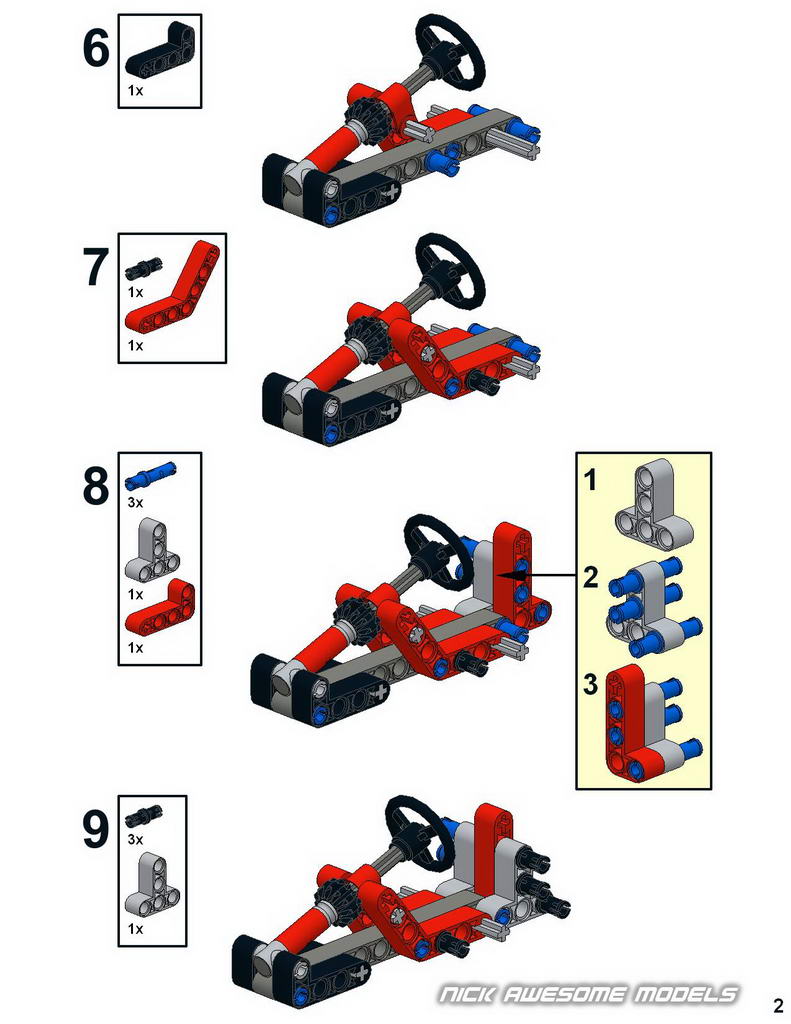 6

1x

7

1x

1x

8

3x

1x

1x

1

2

3

9

3x

1x

NICK AWESOME MODELS

2