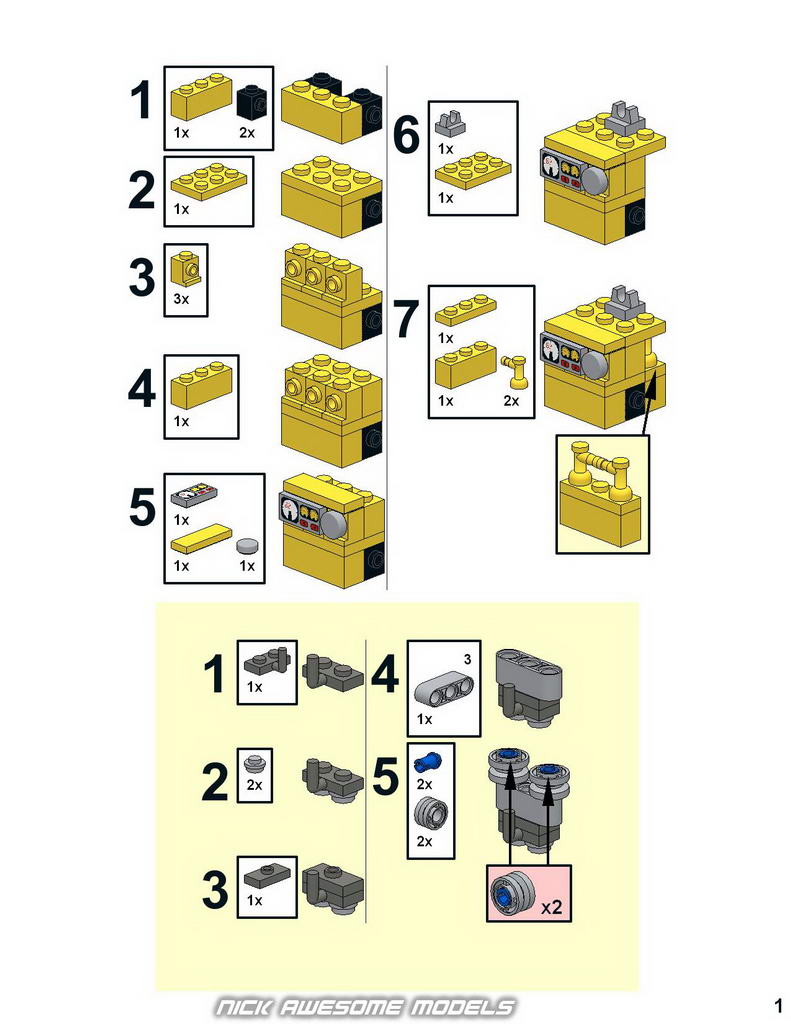 1
1x 2x

2
1x

3
3x

4
1x

5
1x
1x 1x

6
1x
1x

7
1x
1x 2x

1
1x

2
2x

3
1x

4
3
1x

5
2x
2x

x2

NICK AWESOME MODELS

1