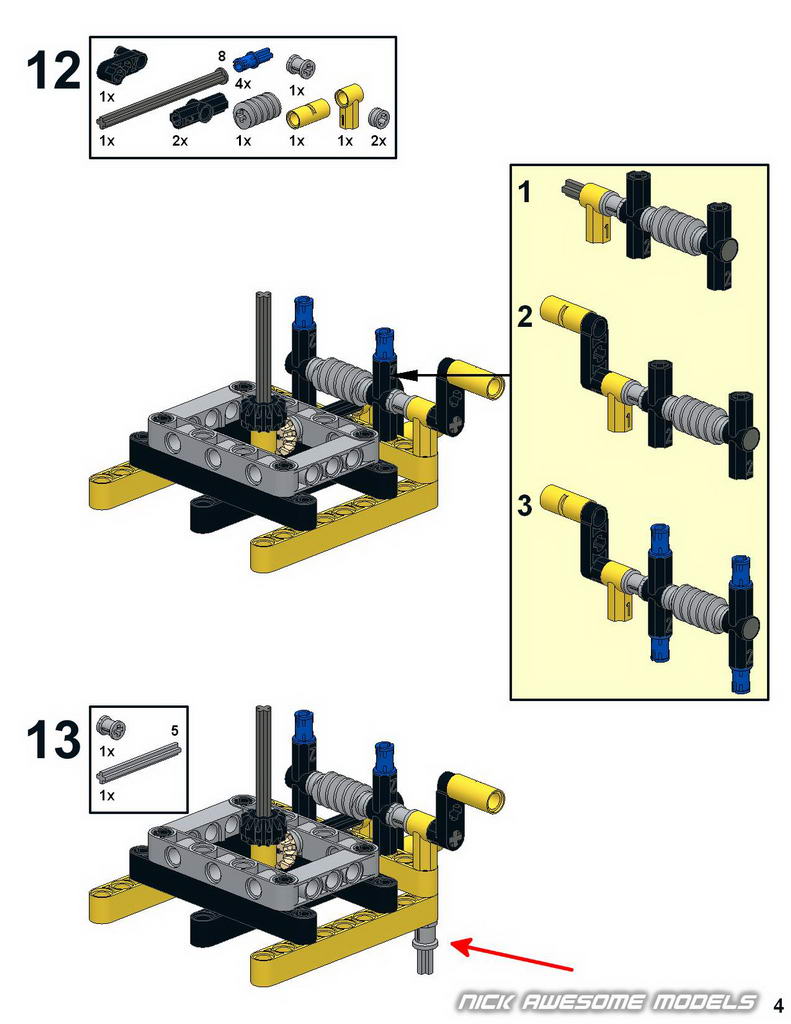 12

1x
8
4x
1x

1x
2x
1x
1x
1x
2x

1

2

3

13

1x
5
1x

NICK AWESOME MODELS 4