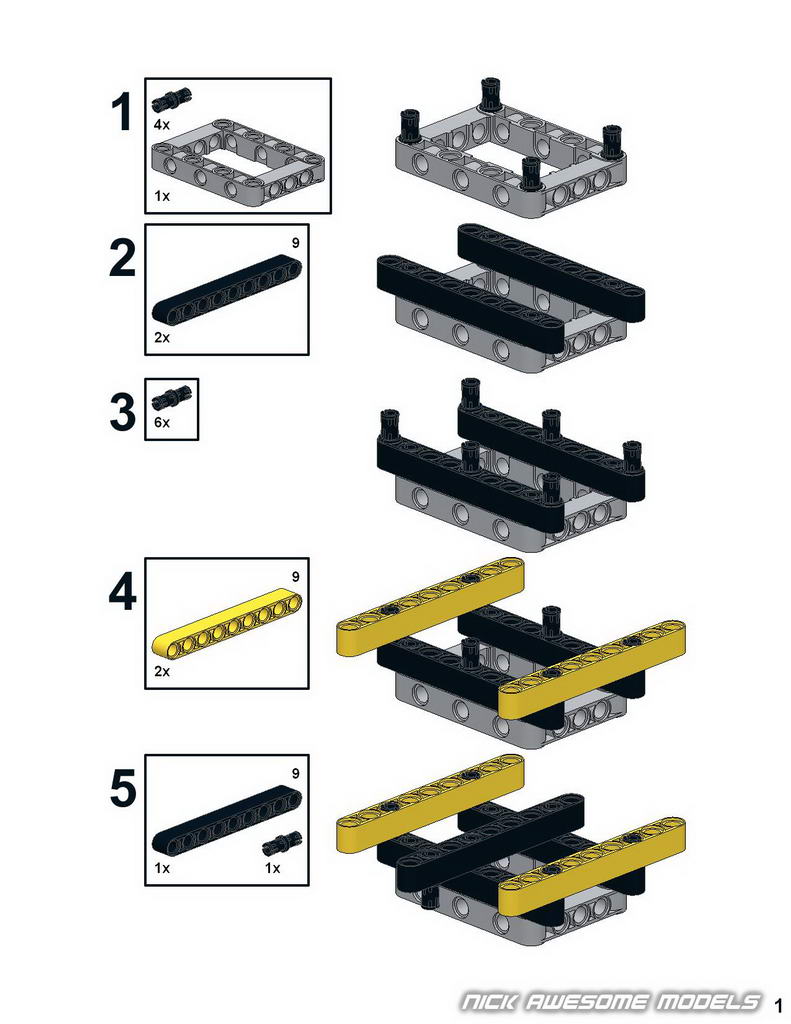 1
4x
1x

2
9
2x

3
6x

4
9
2x

5
9
1x
1x

NICK AWESOME MODELS 1