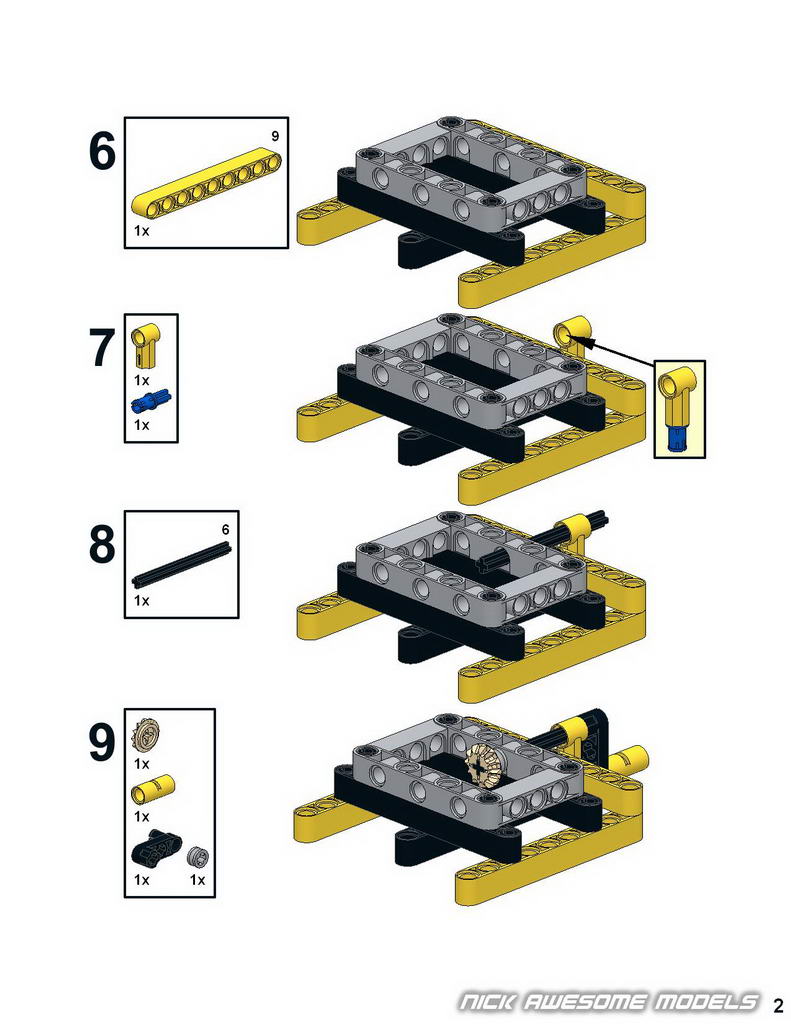 6

9

1x

7

1x

1x

8

6

1x

9

1x

1x

1x

1x

NICK AWESOME MODELS 2