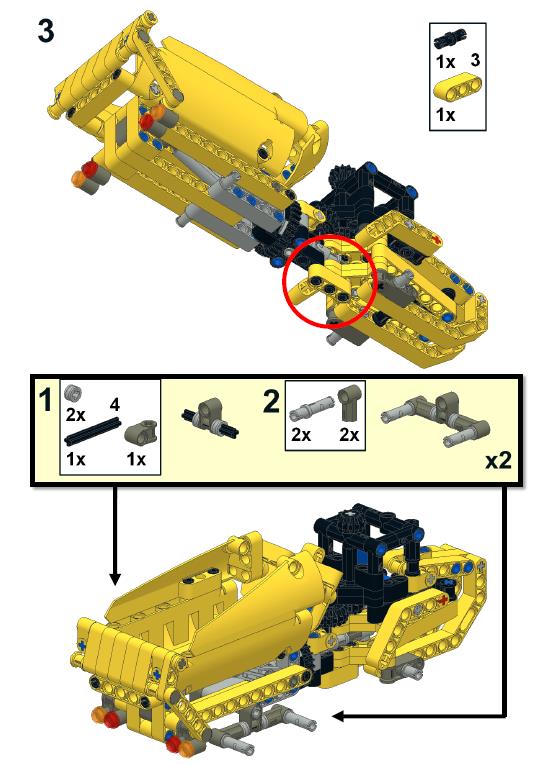 3

1x 3
1x

1
2x 4
1x 1x

2
2x 2x

x2