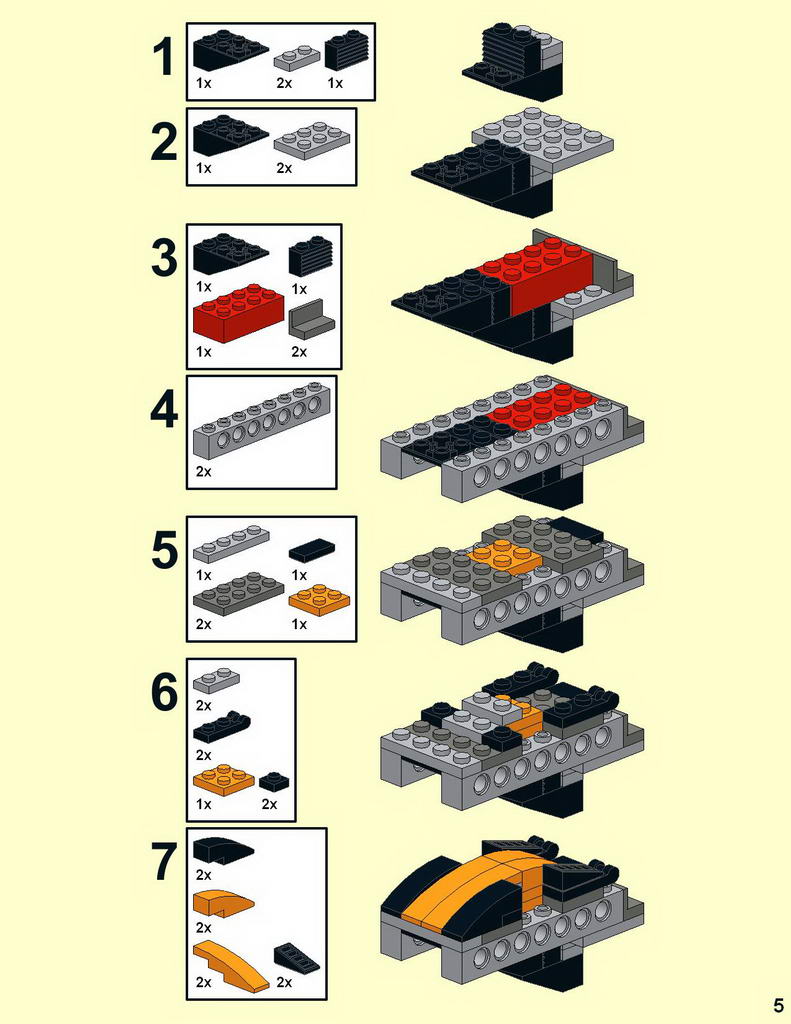 1
1x 2x 1x

2
1x 2x

3
1x 1x
1x 2x

4
2x

5
1x 1x
2x 1x

6
2x
2x
1x 2x

7
2x
2x
2x 2x

5