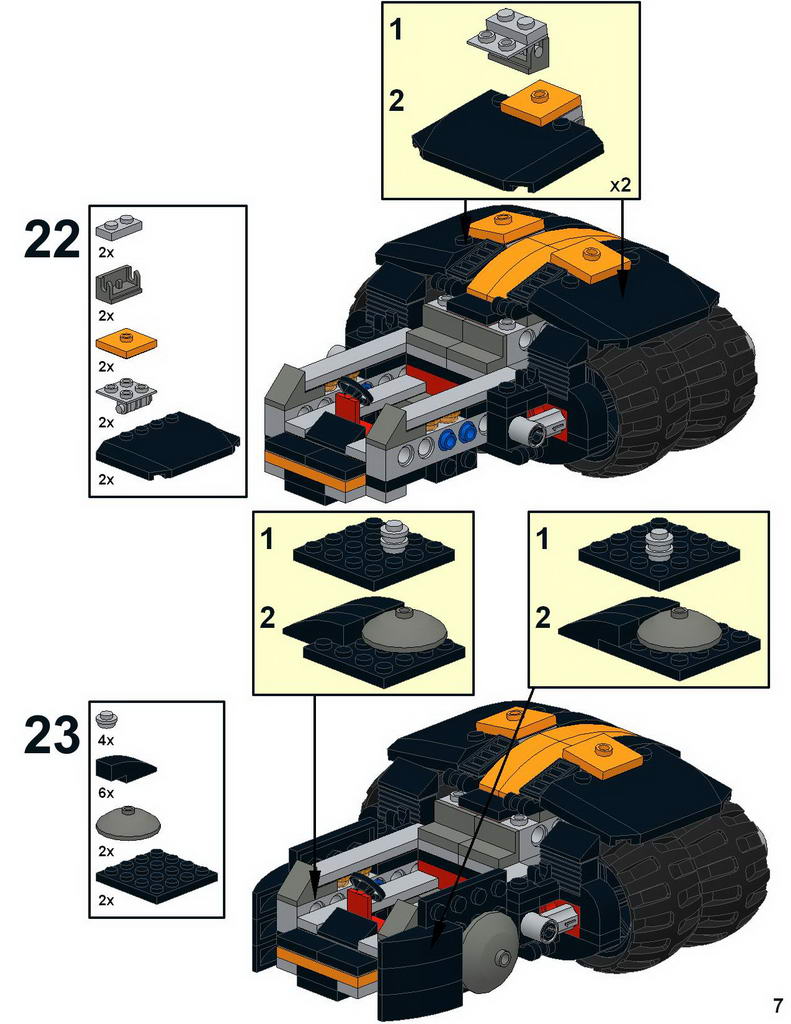 1

2

x2

22

2x

2x

2x

2x

2x

1

2

1

2

23

4x

6x

2x

2x

7