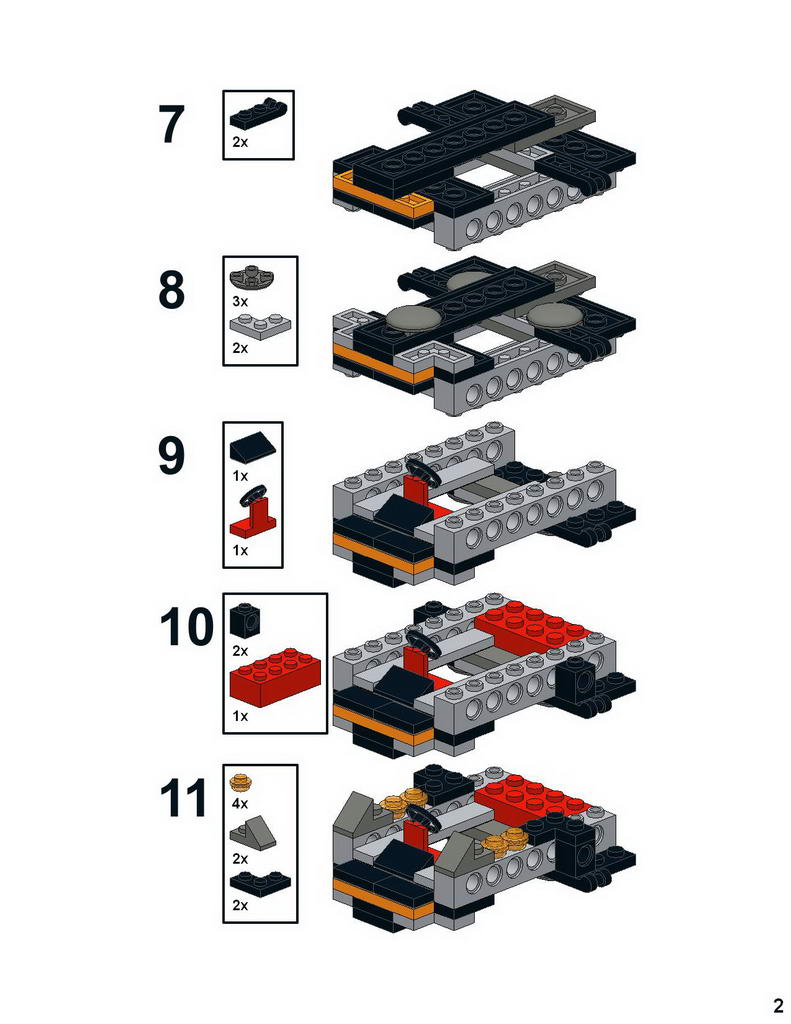 7
2x

8
3x
2x

9
1x
1x

10
2x
1x

11
4x
2x
2x

2