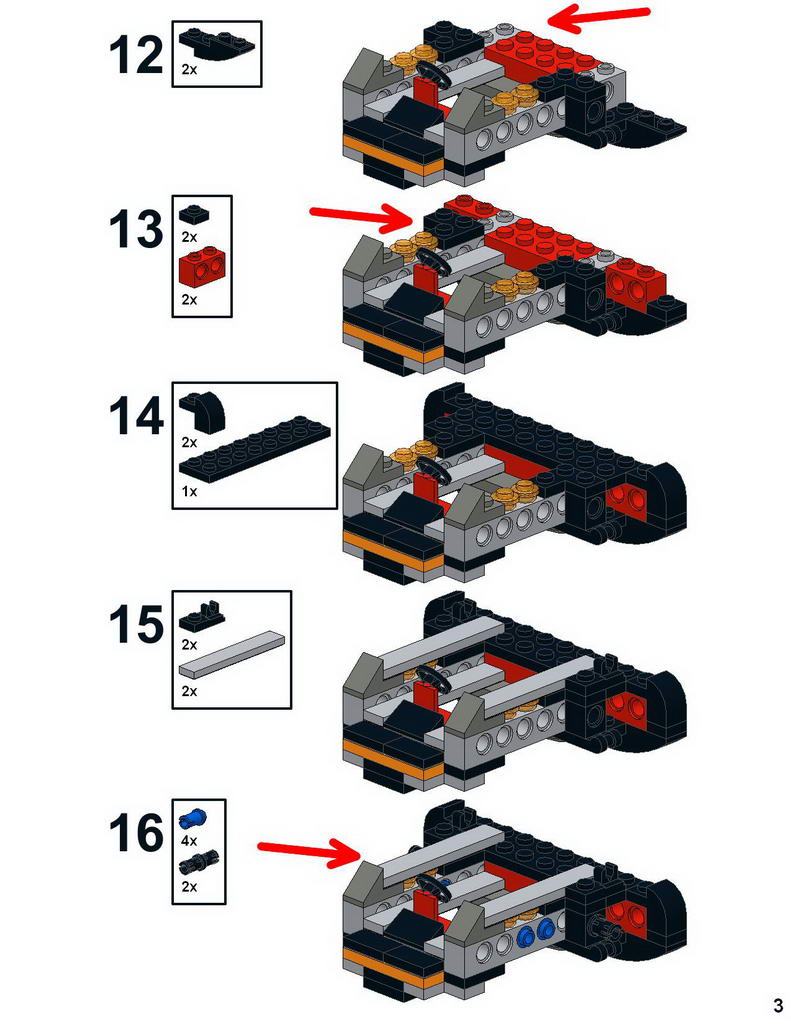 12
2x

13
2x
2x

14
2x
1x

15
2x
2x

16
4x
2x

3