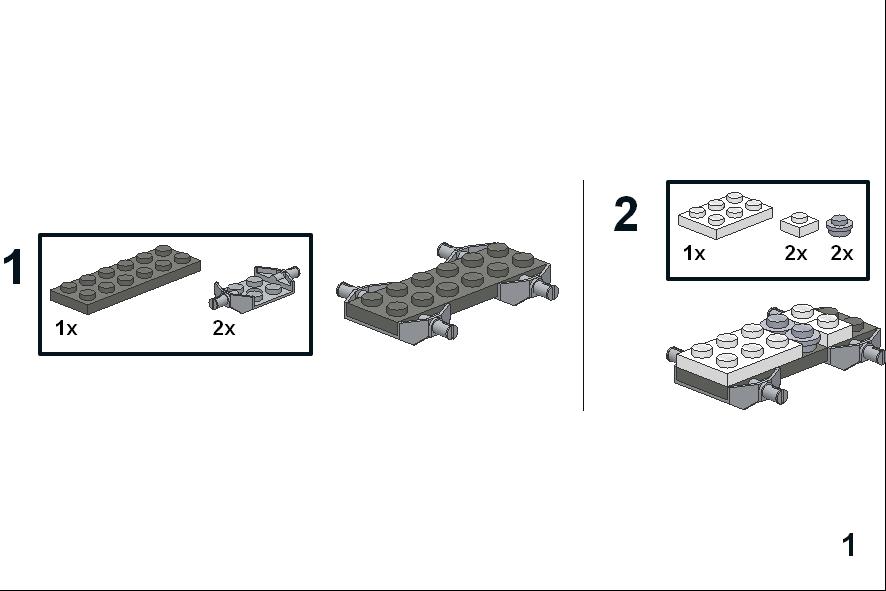 1

1x

2x

2

1x

2x

2x

1