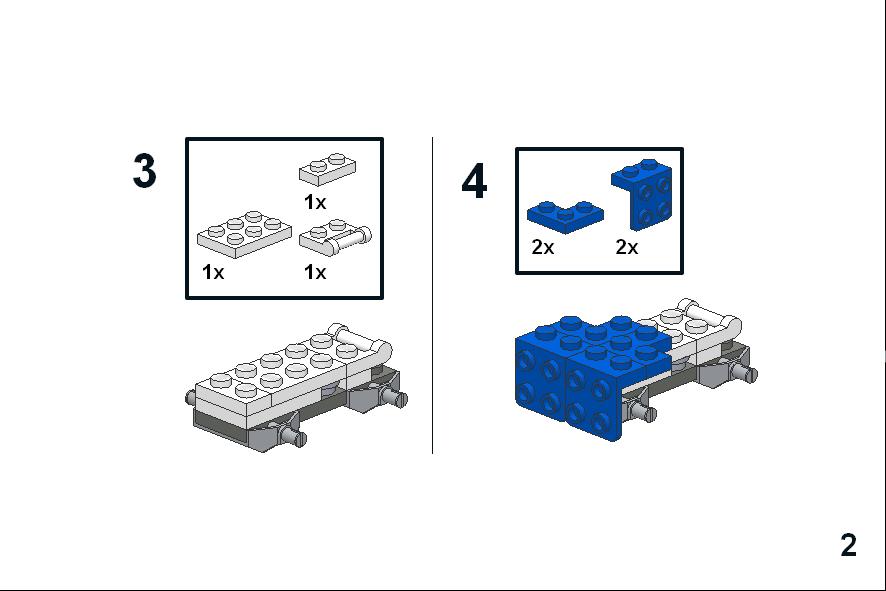 3

1x

1x

1x

4

2x

2x

2