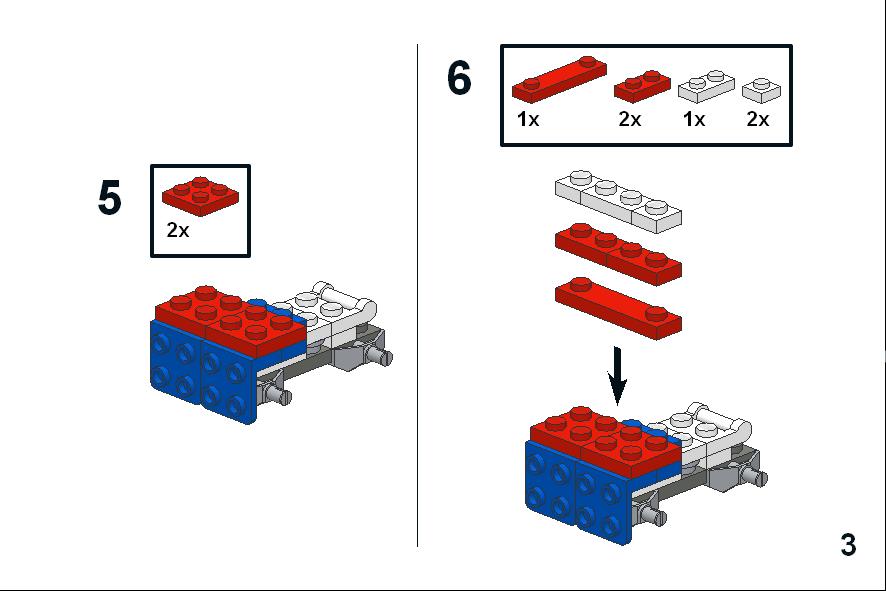 5

2x

6

1x

2x

1x

2x

3