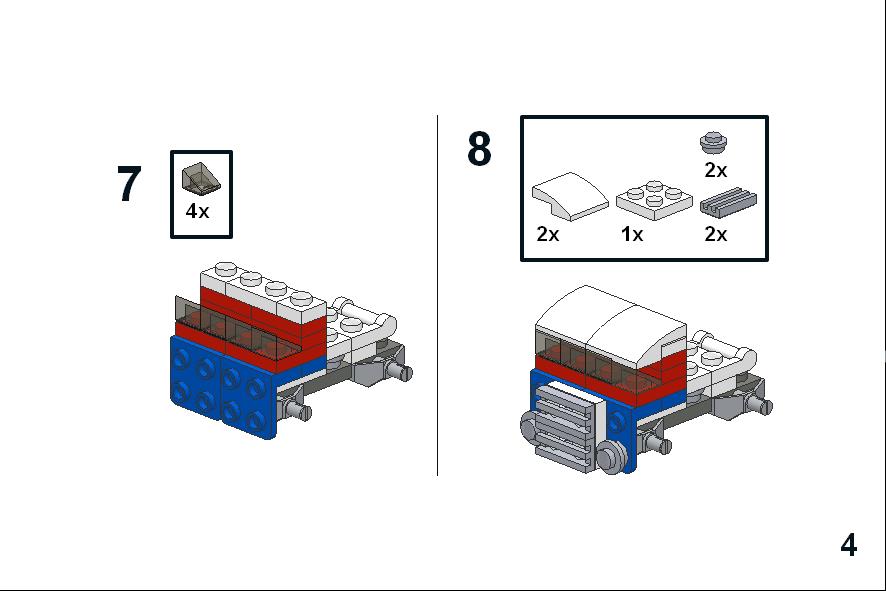 7

4x

8

2x

2x

1x

2x

4