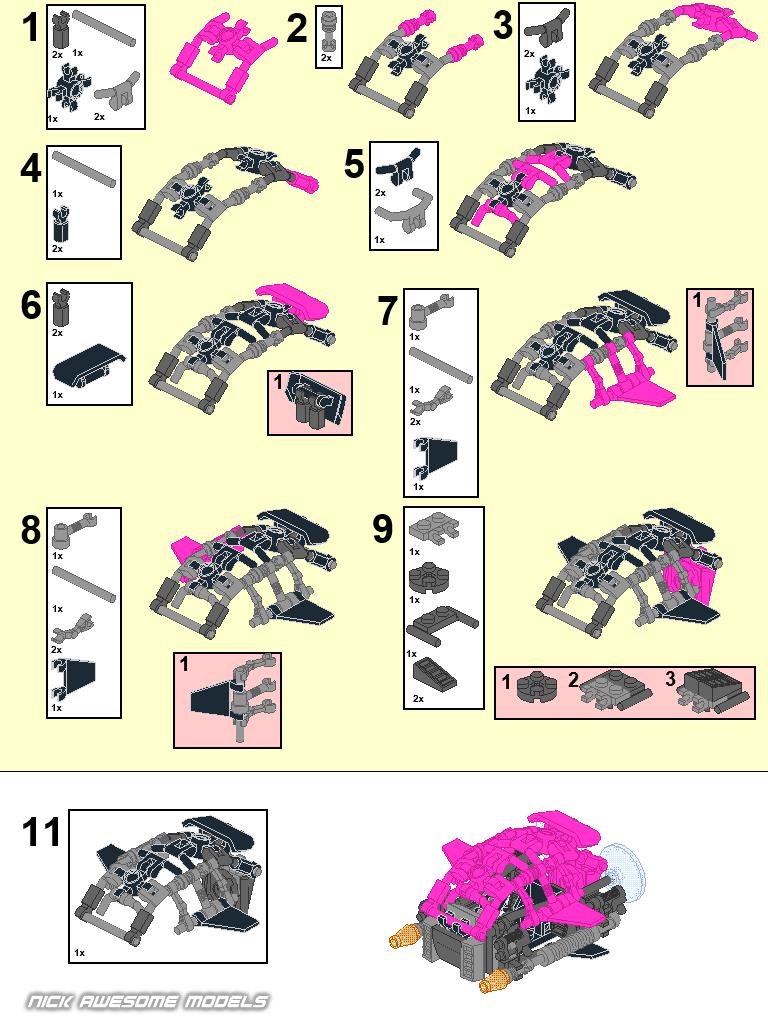 1
2x 1x
1x 2x

2
2x

3
2x
1x

4
1x
2x

5
2x
1x

6
2x
1x
1

7
1x
1x
2x
1x
1

8
1x
1x
2x
1x
1

9
1x
1x
1x
2x
1 2 3

11
1x

NICK AWESOME MODELS