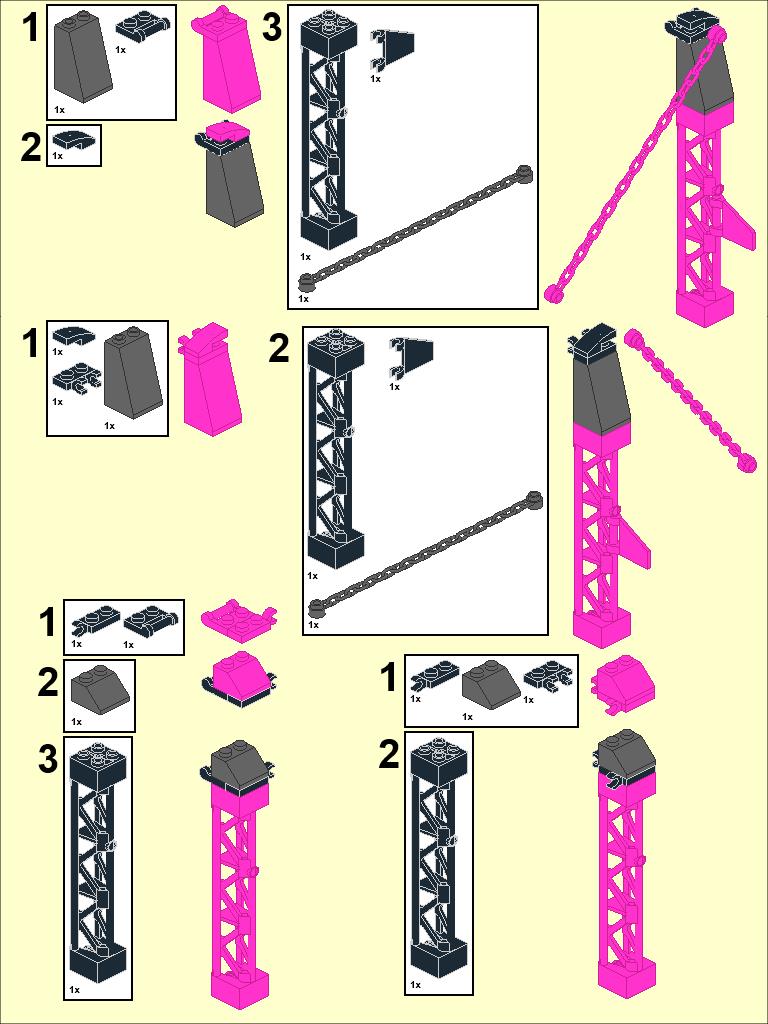 1
1x
1x
2
1x
3
1x
1x
1x

1
1x
1x
1x
2
1x
1x
1x

1
1x
1x
2
1x
3
1x

1
1x
1x
1x
2
1x