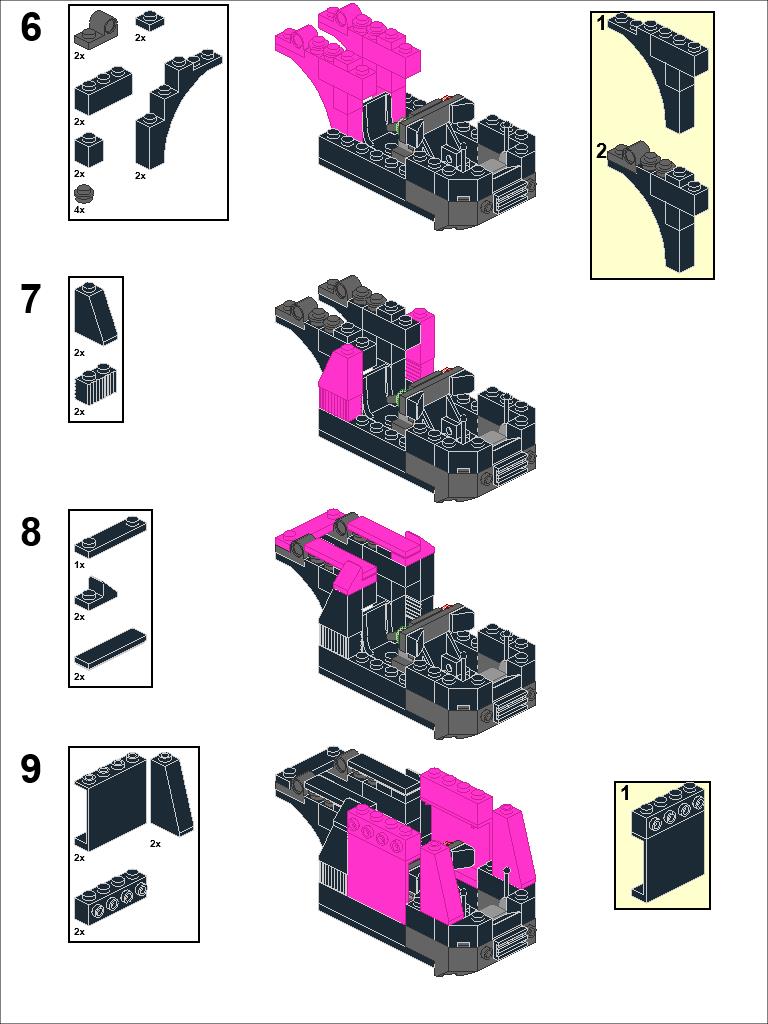 6

2x
2x
2x
2x
2x
4x

1
2

7

2x
2x

8

1x
2x
2x

9

2x
2x
2x

1