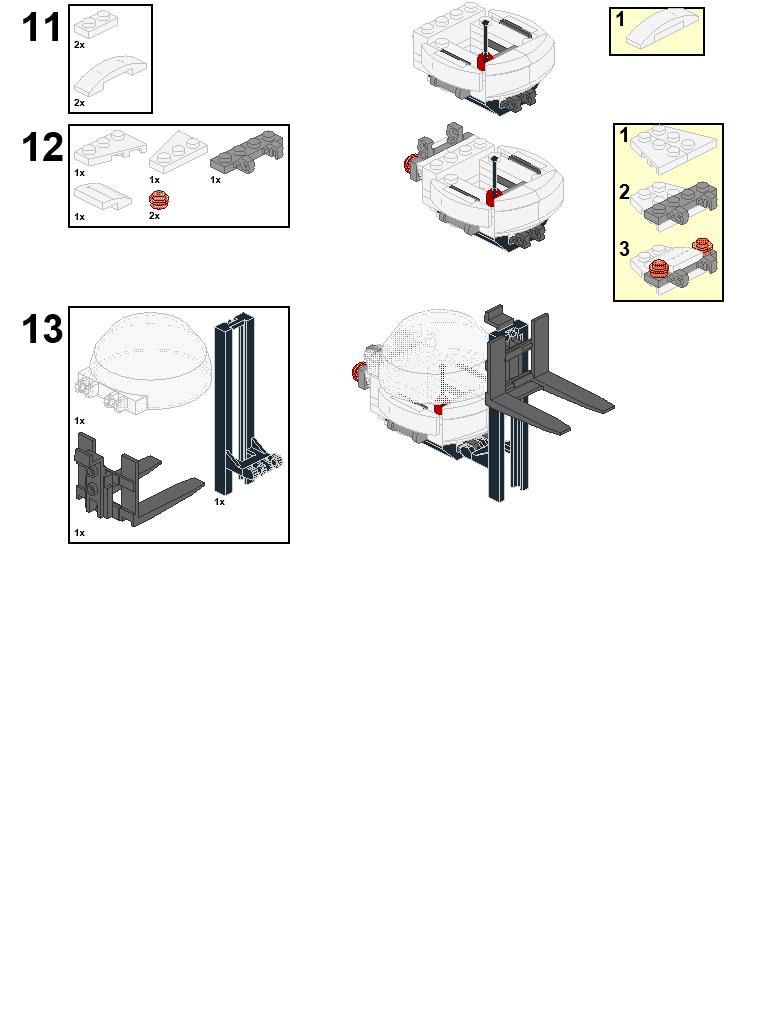 11

2x

2x

1

12

1x

1x

1x

1x

2x

1

2

3

13

1x

1x

1x