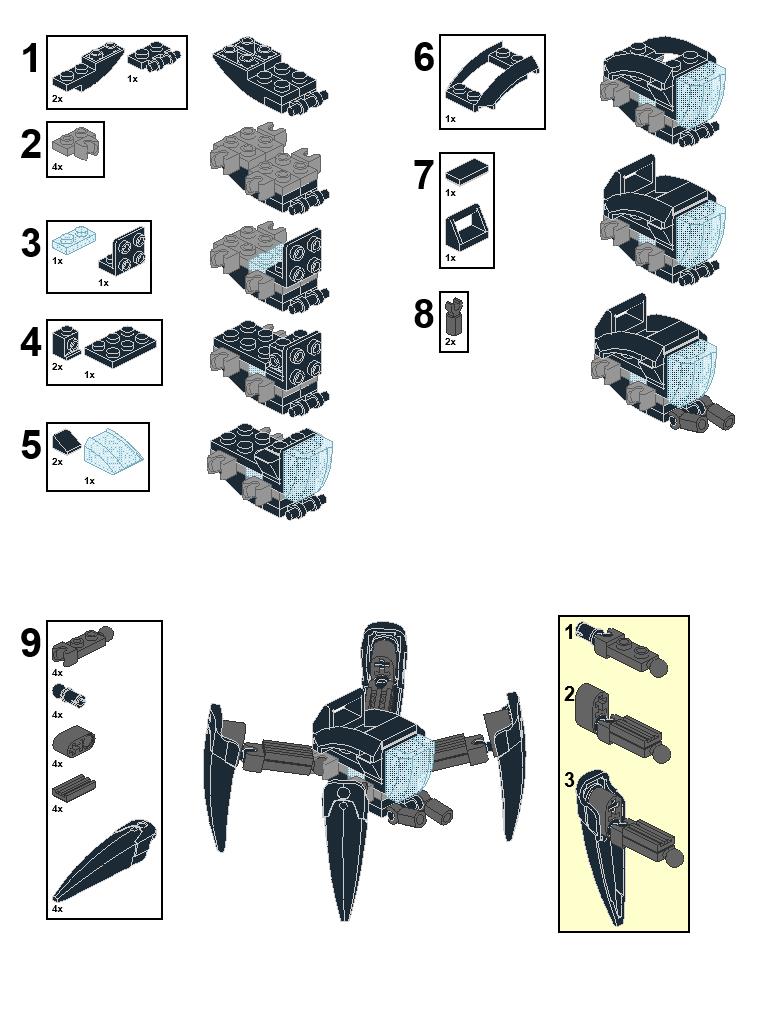 1
2x
1x

2
4x

3
1x
1x

4
2x
1x

5
2x
1x

6
1x

7
1x
1x

8
2x

9
4x
4x
4x
4x
4x

1
2
3