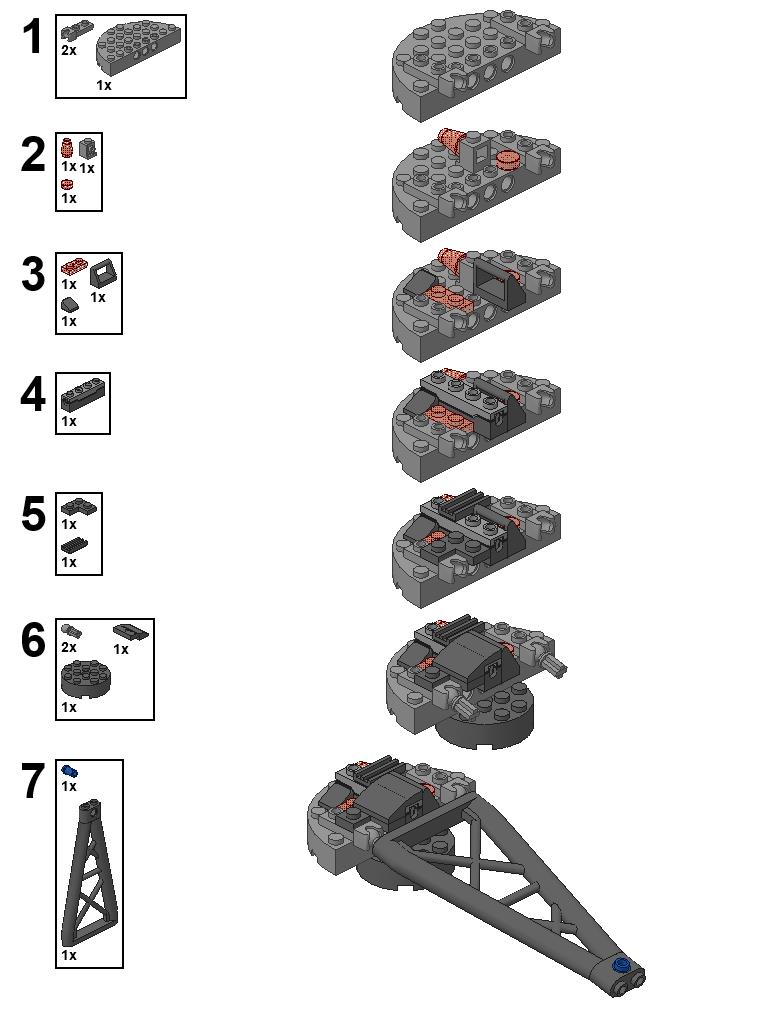 1
2x
1x

2
1x 1x
1x

3
1x
1x
1x

4
1x

5
1x
1x

6
2x
1x
1x

7
1x
1x