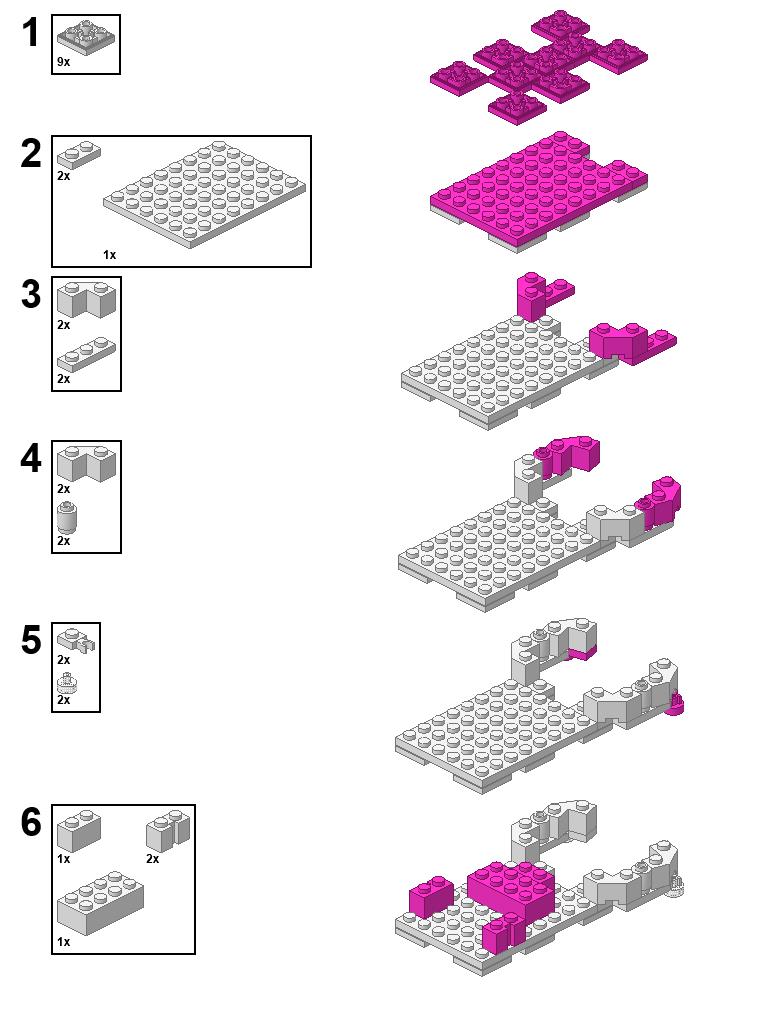 1
9x

2
2x
1x

3
2x
2x

4
2x
2x

5
2x
2x

6
1x
2x
1x