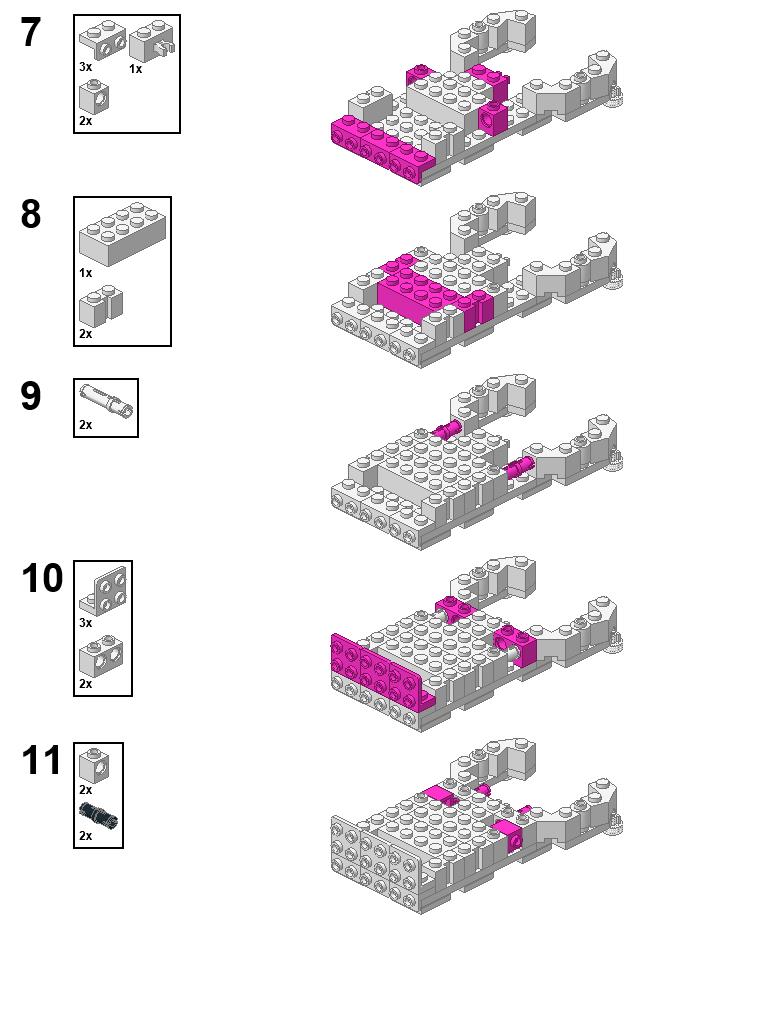 7

3x 1x

2x

8

1x

2x

9

2x

10

3x

2x

11

2x

2x