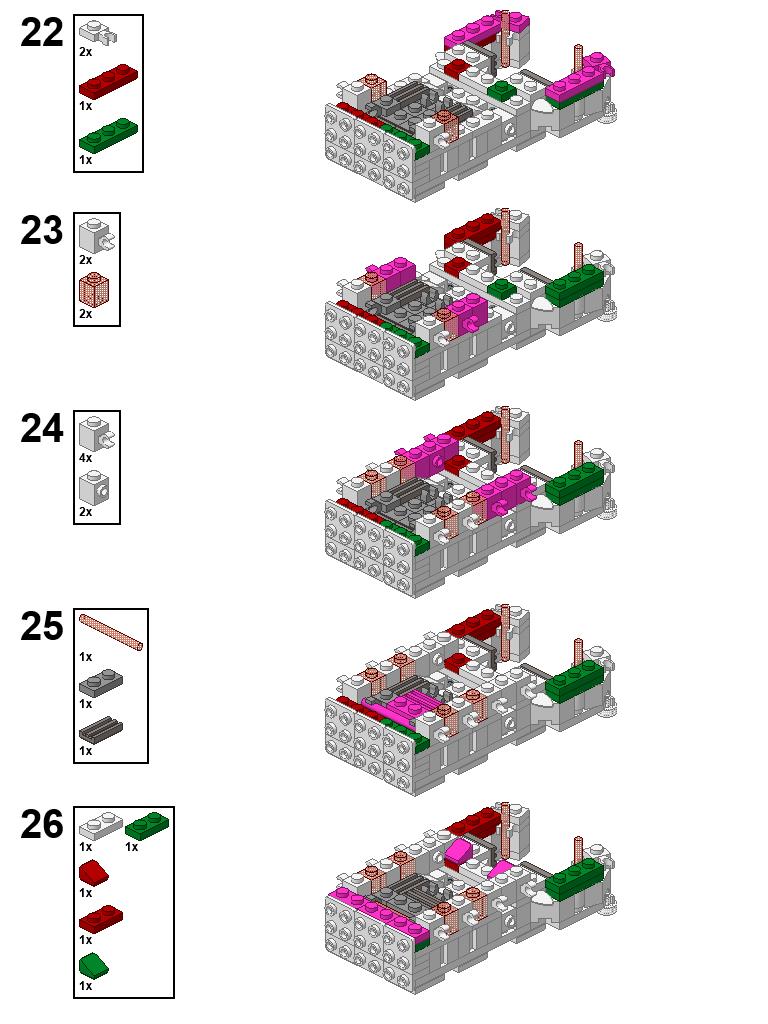 22
2x
1x
1x

23
2x
2x

24
4x
2x

25
1x
1x
1x

26
1x
1x
1x
1x
1x