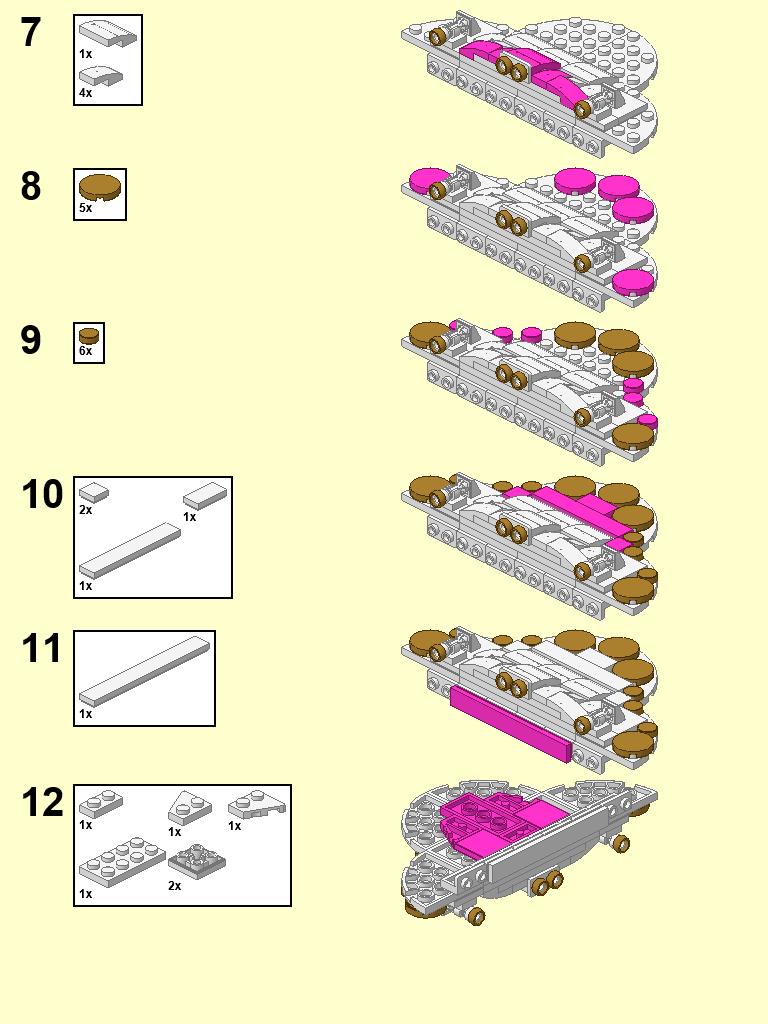 7

1x

4x

8

5x

9

6x

10

2x

1x

1x

11

1x

12

1x

1x

1x

1x

2x