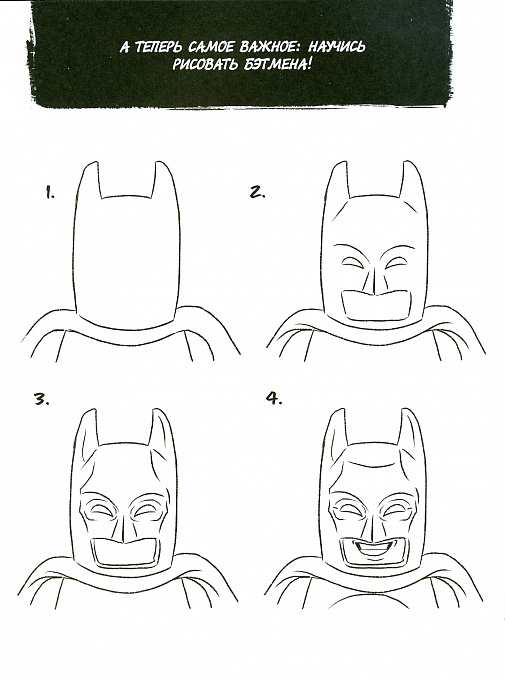 А ТЕПЕРЬ САМОЕ ВАЖНОЕ: НАУЧИСЬ РИСОВАТЬ БЭТМЕНА!

1.

2.

3.

4.